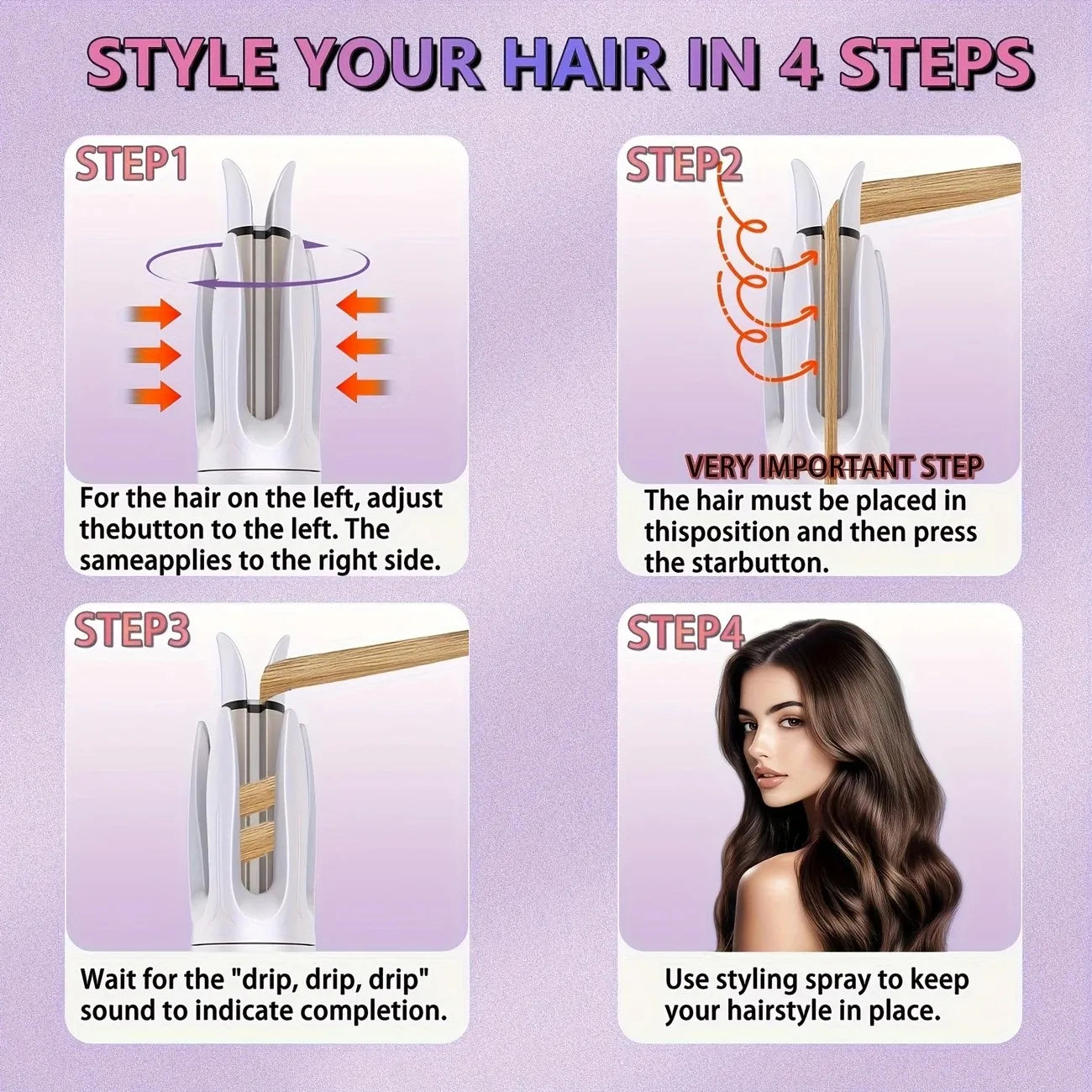 STYLE YOUR HAIR IN 4 STEPS

STEP1

For the hair on the left, adjust thebutton to the left. The sameapplies to the right side.

STEP2

VERY IMPORTANT STEP

The hair must be placed in thisposition and then press the starbutton.

STEP3

Wait for the "drip, drip, drip" sound to indicate completion.

STEP4

Use styling spray to keep your hairstyle in place.